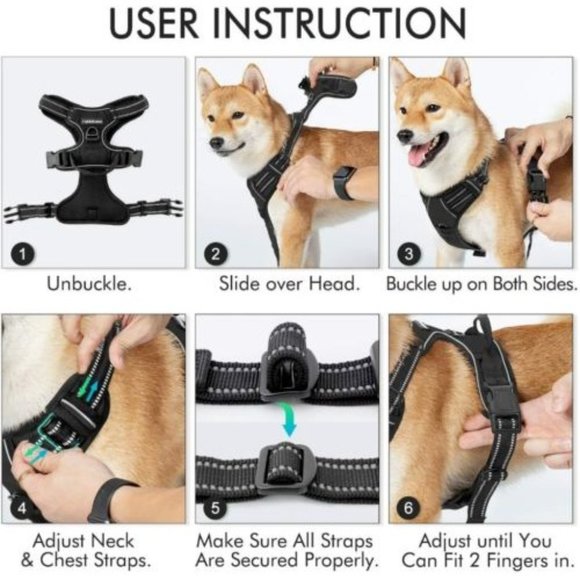 USER INSTRUCTION

1
Unbuckle.

2
Slide over Head.

3
Buckle up on Both Sides.

4
Adjust Neck & Chest Straps.

5
Make Sure All Straps Are Secured Properly.

6
Adjust until You Can Fit 2 Fingers in.